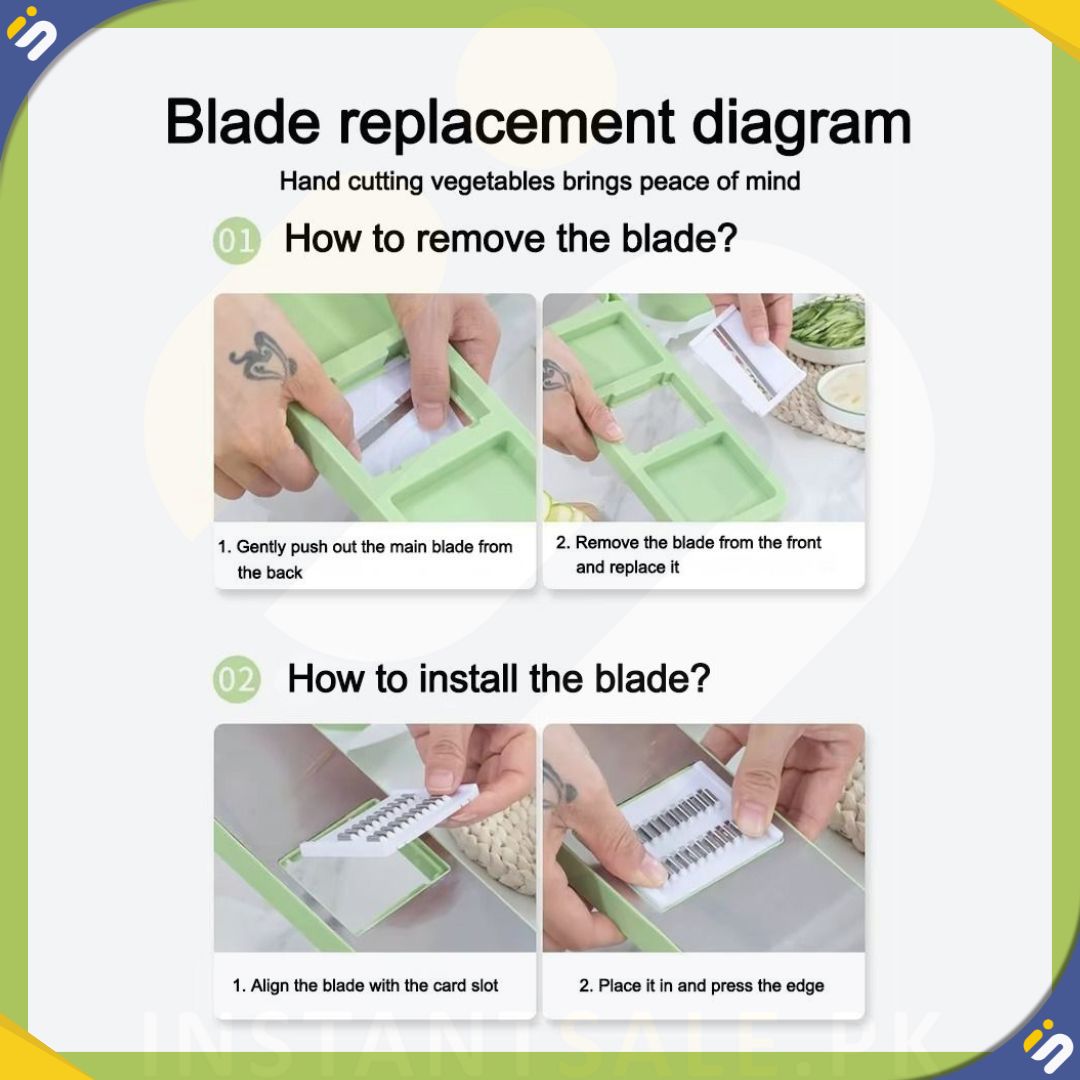 Blade replacement diagram

Hand cutting vegetables brings peace of mind

01 How to remove the blade?

1. Gently push out the main blade from the back

2. Remove the blade from the front and replace it

02 How to install the blade?

1. Align the blade with the card slot

2. Place it in and press the edge

INSTANTSALE.PK