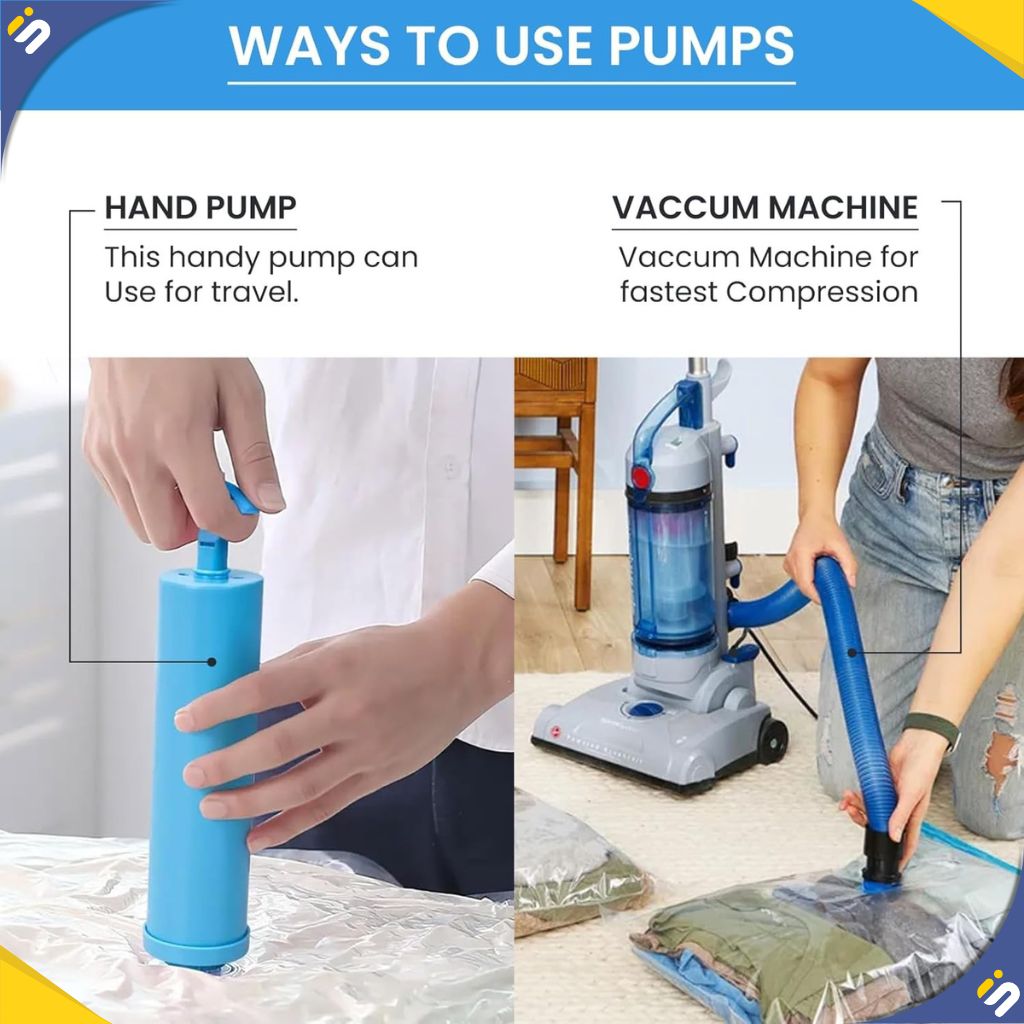 WAYS TO USE PUMPS

HAND PUMP

This handy pump can Use for travel.

VACCUM MACHINE

Vaccum Machine for fastest Compression