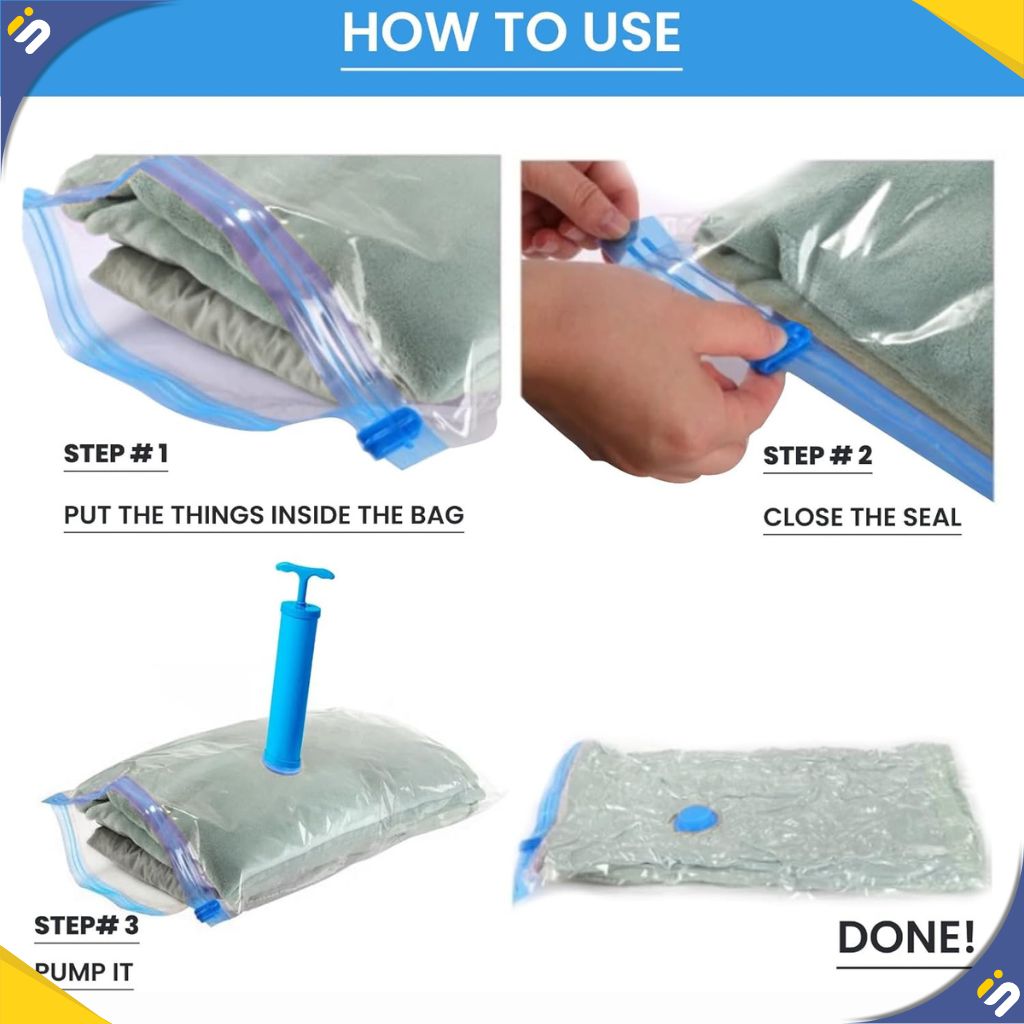 HOW TO USE

STEP # 1

PUT THE THINGS INSIDE THE BAG

STEP # 2

CLOSE THE SEAL

STEP# 3

PUMP IT

DONE!