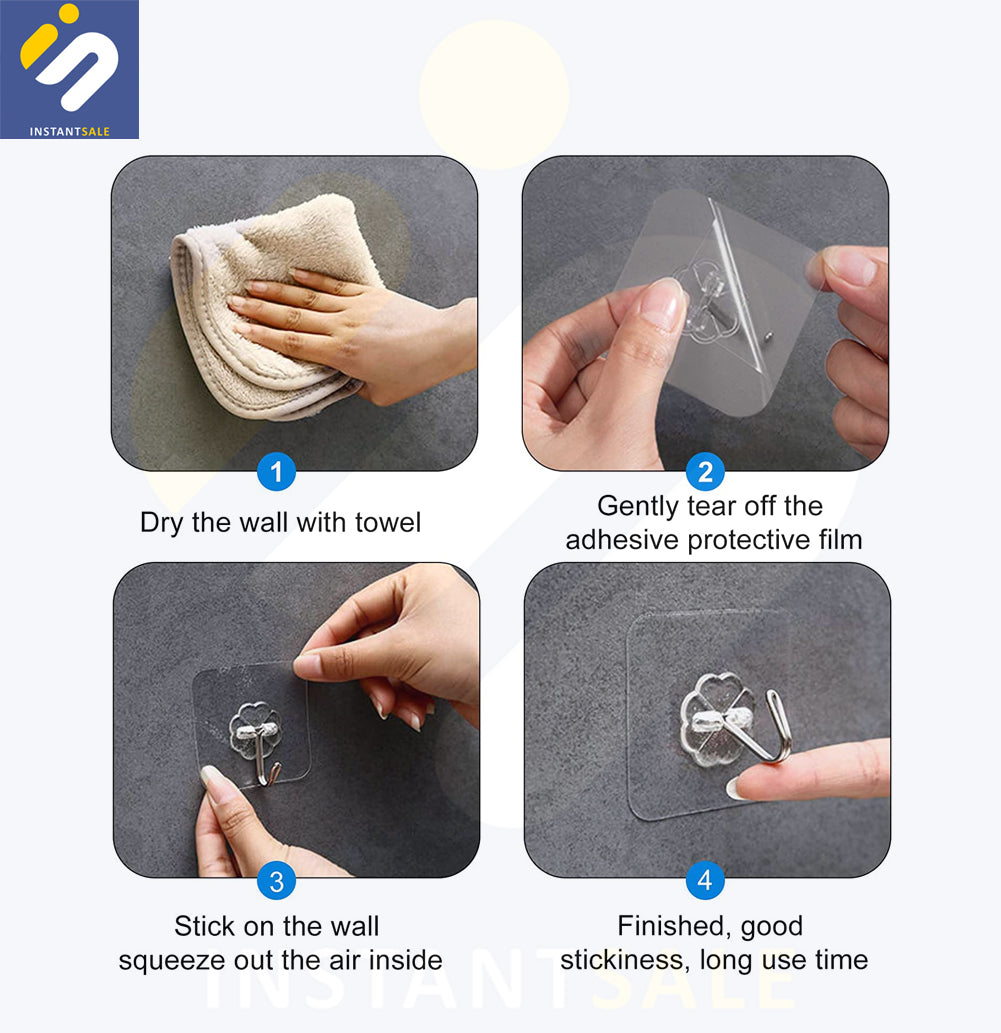 INSTANTSALE

1
Dry the wall with towel

2
Gently tear off the adhesive protective film

3
Stick on the wall squeeze out the air inside

4
Finished, good stickiness, long use time

INSTANTSALE