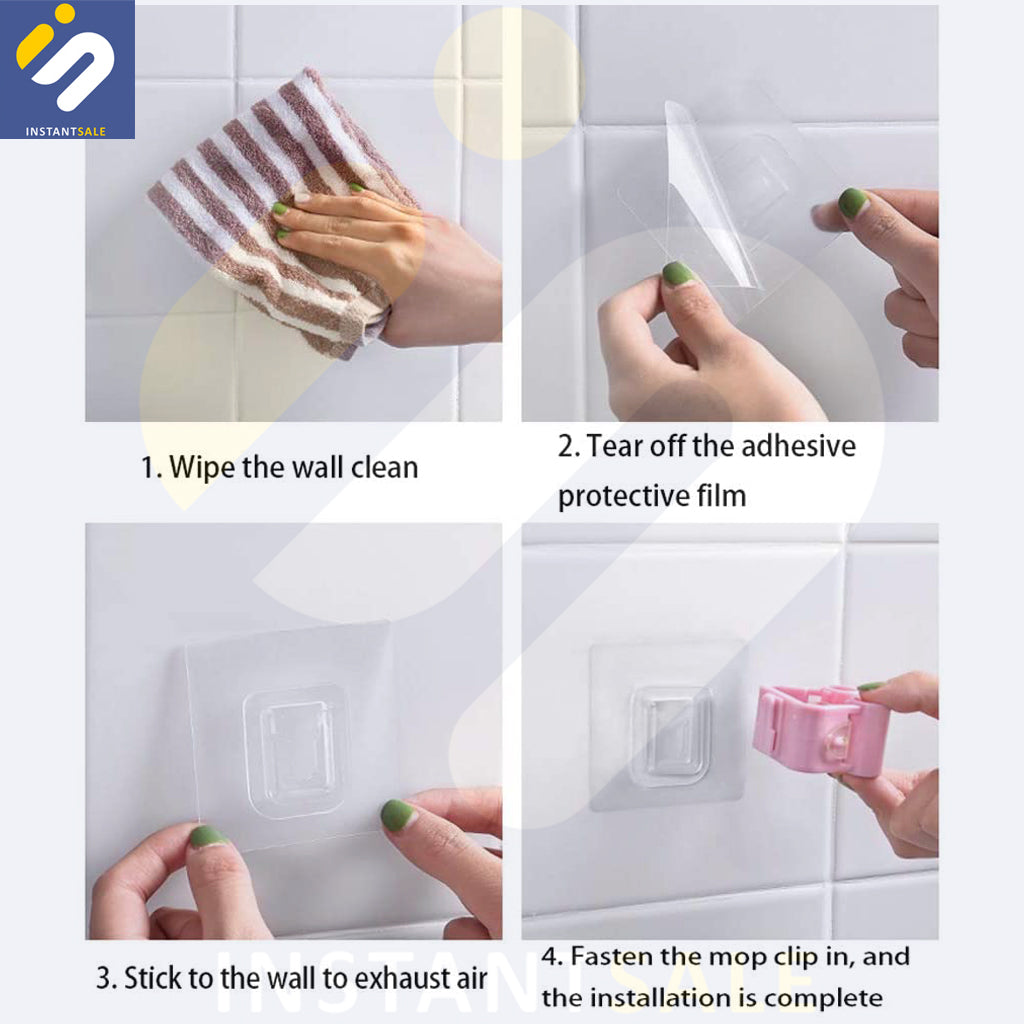 INSTANTSALE

1. Wipe the wall clean

2. Tear off the adhesive protective film

3. Stick to the wall to exhaust air

4. Fasten the mop clip in, and the installation is complete

INSTANTSALE