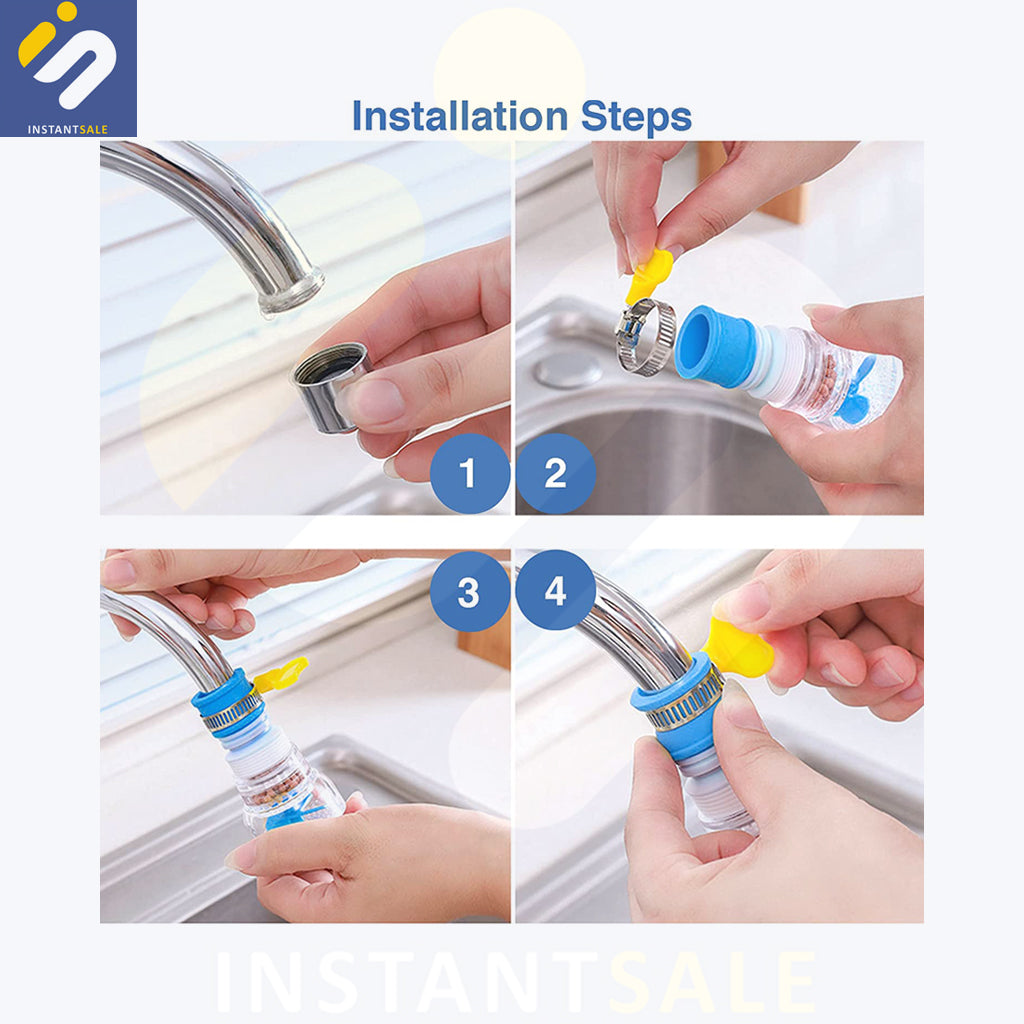 INSTANTSALE

Installation Steps

1
2
3
4

INSTANTSALE