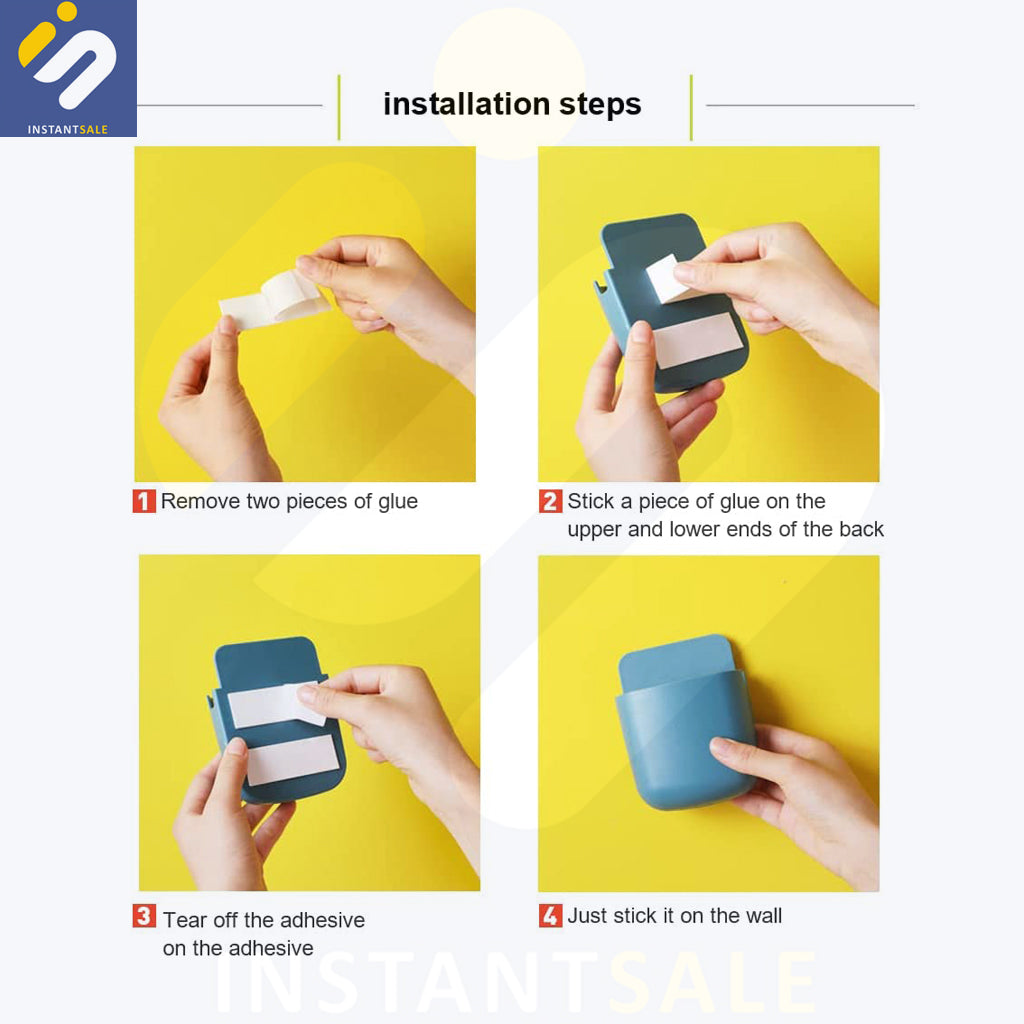 INSTANTSALE

installation steps

1 Remove two pieces of glue

2 Stick a piece of glue on the upper and lower ends of the back

3 Tear off the adhesive on the adhesive

4 Just stick it on the wall

INSTANTSALE