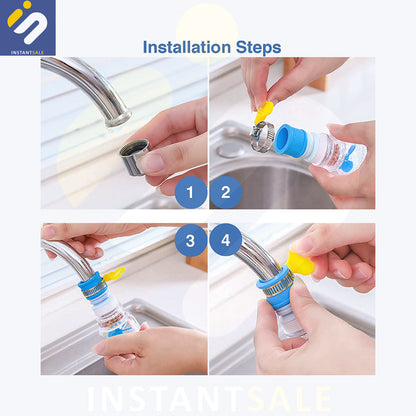 INSTANTSALE

Installation Steps

1

2

3

4

INSTANTSALE